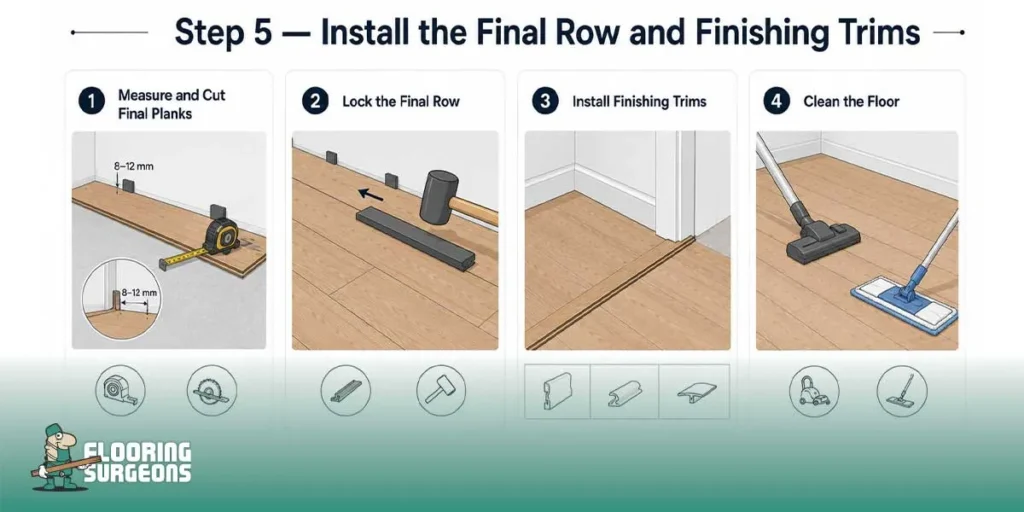 Step 5 — Install the Final Row and Finishing Trims

1 Measure and Cut Final Planks

8–12 mm

8–12 mm

2 Lock the Final Row

3 Install Finishing Trims

4 Clean the Floor

FLOORING SURGEONS