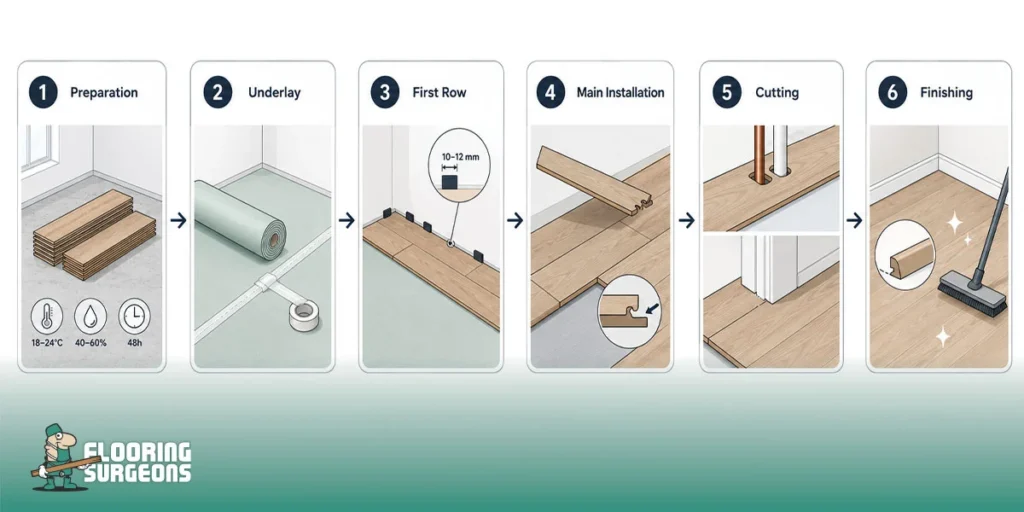 1 Preparation

18–24°C 40–60% 48h

2 Underlay

3 First Row

10–12 mm

4 Main Installation

5 Cutting

6 Finishing

FLOORING SURGEONS