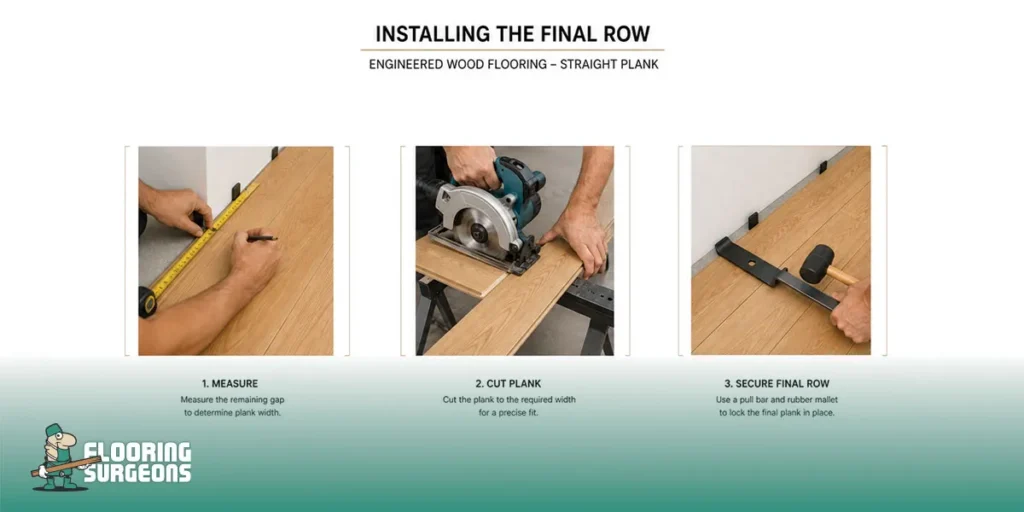 INSTALLING THE FINAL ROW

ENGINEERED WOOD FLOORING – STRAIGHT PLANK

1. MEASURE
Measure the remaining gap to determine plank width.

2. CUT PLANK
Cut the plank to the required width for a precise fit.

3. SECURE FINAL ROW
Use a pull bar and rubber mallet to lock the final plank in place.

FLOORING SURGEONS