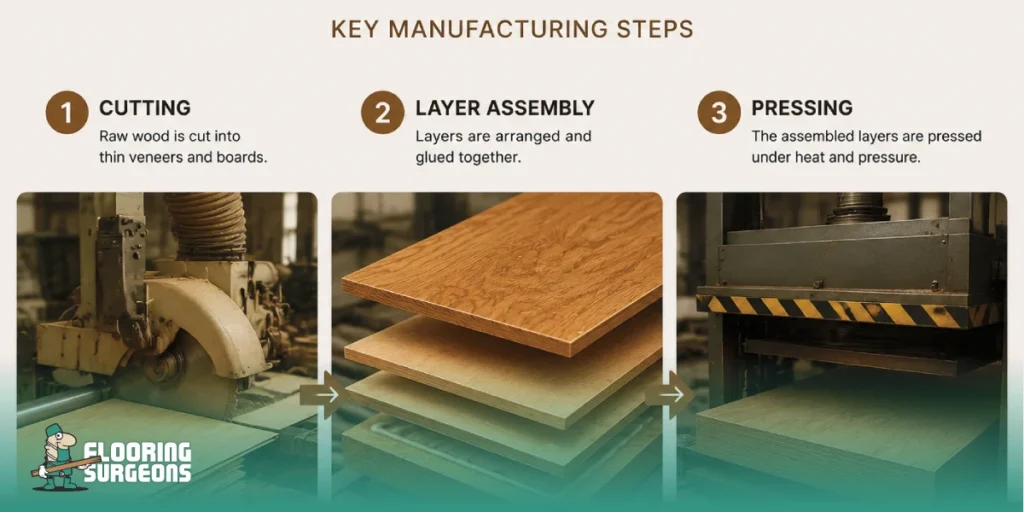 KEY MANUFACTURING STEPS

1 CUTTING
Raw wood is cut into thin veneers and boards.

2 LAYER ASSEMBLY
Layers are arranged and glued together.

3 PRESSING
The assembled layers are pressed under heat and pressure.

FLOORING SURGEONS