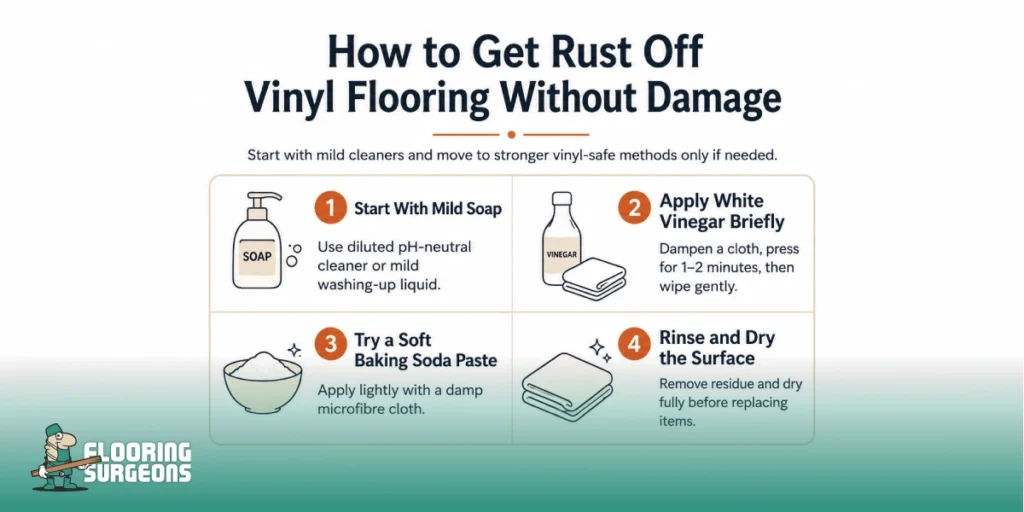 How to Get Rust Off Vinyl Flooring Without Damage

Start with mild cleaners and move to stronger vinyl-safe methods only if needed.

SOAP

1 Start With Mild Soap

Use diluted pH-neutral cleaner or mild washing-up liquid.

VINEGAR

2 Apply White Vinegar Briefly

Dampen a cloth, press for 1–2 minutes, then wipe gently.

3 Try a Soft Baking Soda Paste

Apply lightly with a damp microfibre cloth.

4 Rinse and Dry the Surface

Remove residue and dry fully before replacing items.

FLOORING SURGEONS